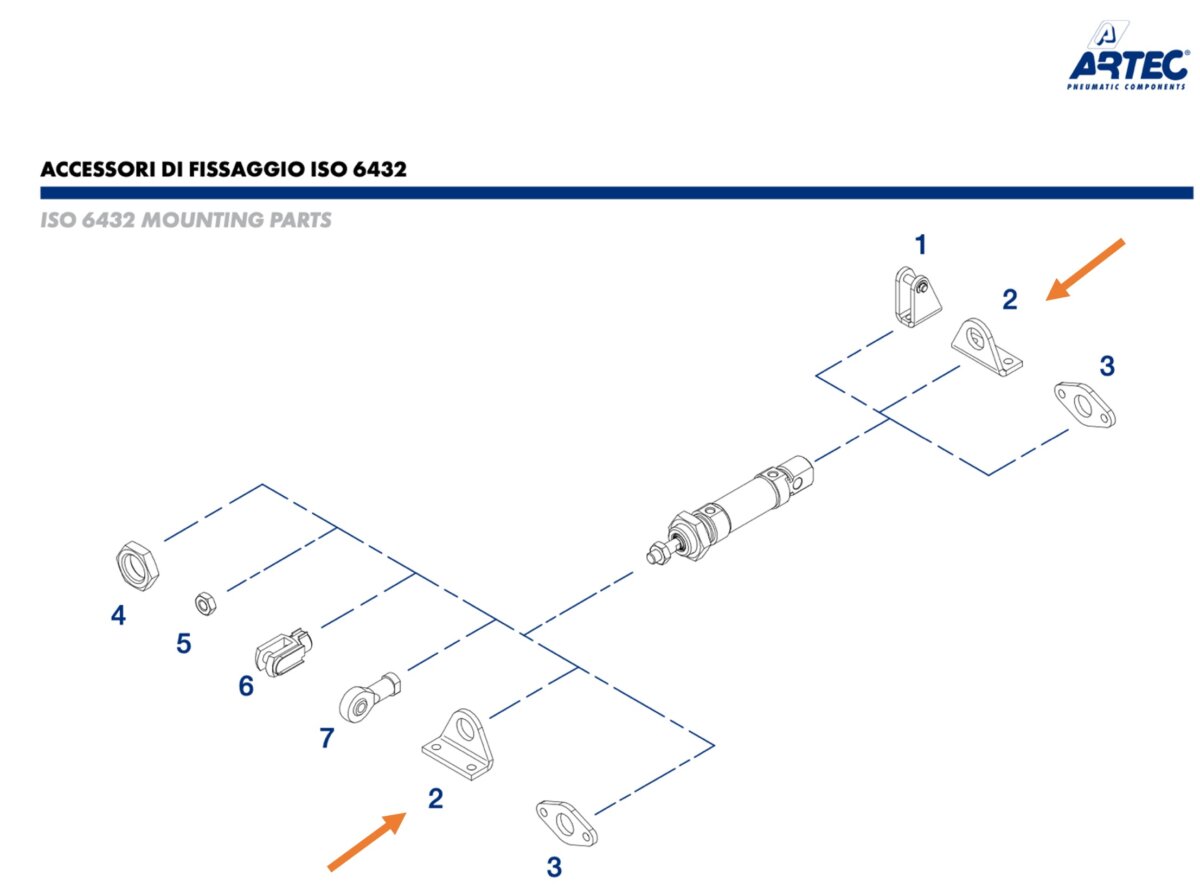 ARTEC®
PNEUMATIC COMPONENTS

ACCESSORI DI FISSAGGIO ISO 6432

ISO 6432 MOUNTING PARTS

1
2
3
4
5
6
7
2
3